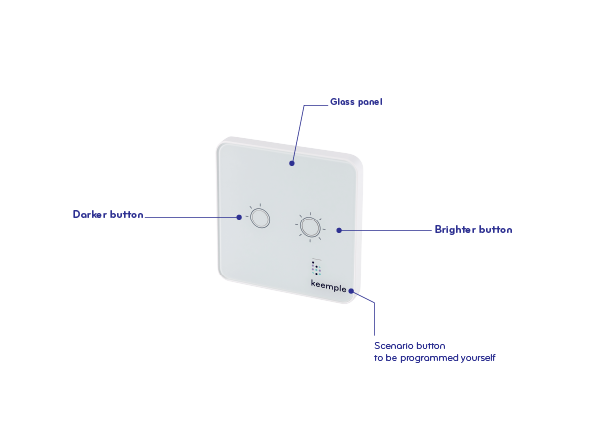 Glass panel

Darker button

Brighter button

keemple

Scenario button
to be programmed yourself