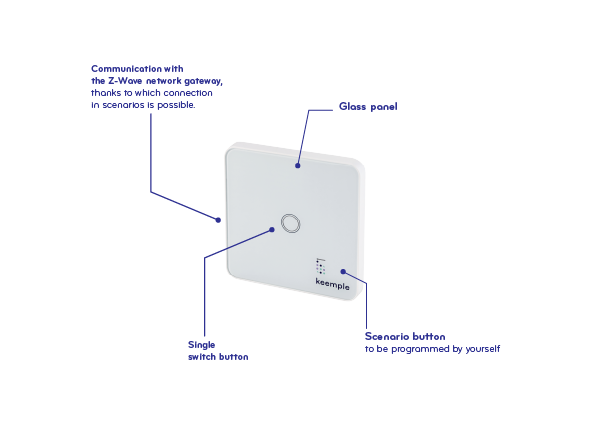 Communication with the Z-Wave network gateway, thanks to which connection in scenarios is possible.

Glass panel

keemple

Single switch button

Scenario button
to be programmed by yourself